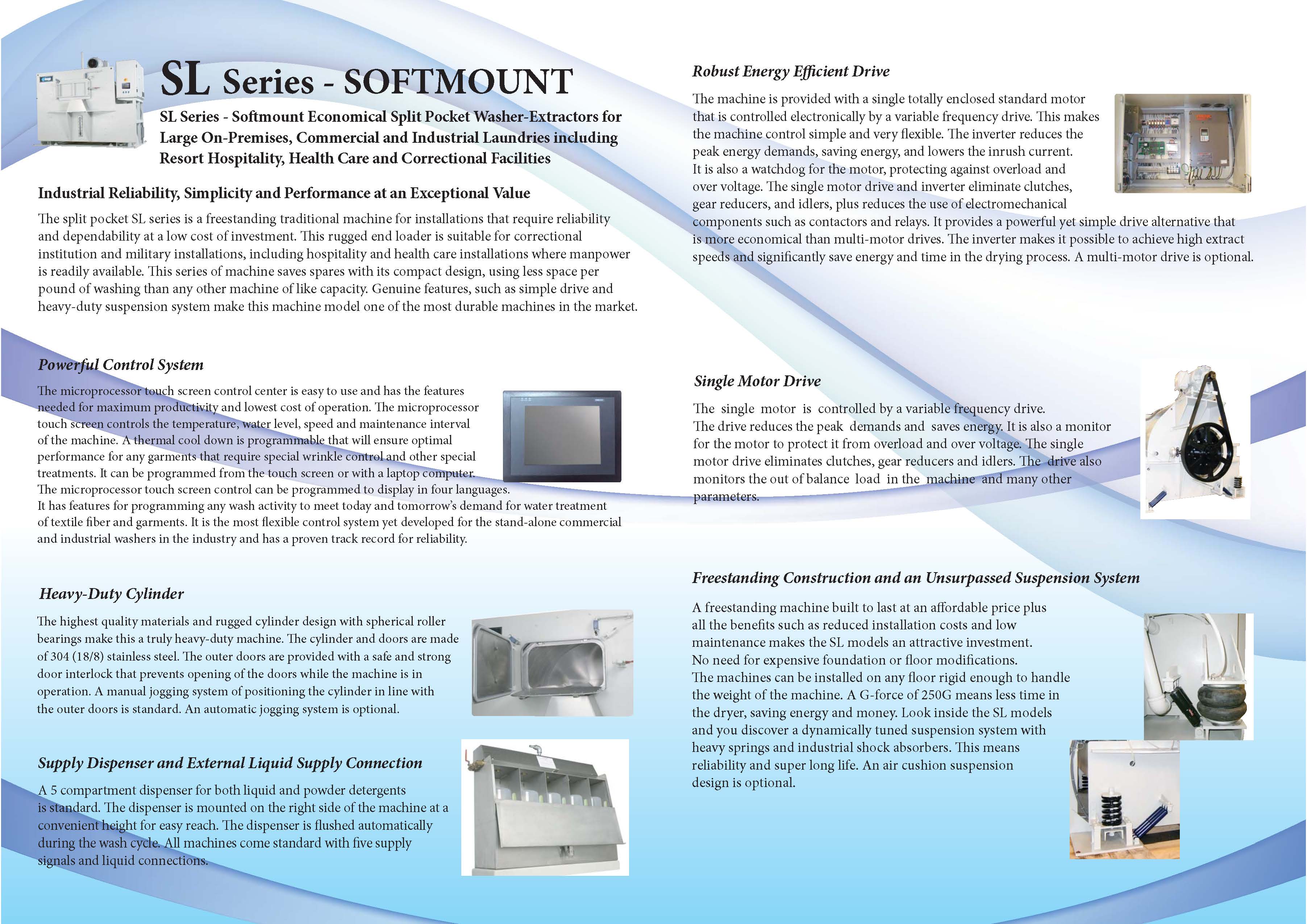 SL Series - SOFTMOUNT

SL Series - Softmount Economical Split Pocket Washer-Extractors for Large On-Premises, Commercial and Industrial Laundries including Resort Hospitality, Health Care and Correctional Facilities

Industrial Reliability, Simplicity and Performance at an Exceptional Value

The split pocket SL series is a freestanding traditional machine for installations that require reliability and dependability at a low cost of investment. This rugged end loader is suitable for correctional institution and military installations, including hospitality and health care installations where manpower is readily available. This series of machine saves spares with its compact design, using less space per pound of washing than any other machine of like capacity. Genuine features, such as simple drive and heavy-duty suspension system make this machine model one of the most durable machines in the market.

Powerful Control System

The microprocessor touch screen control center is easy to use and has the features needed for maximum productivity and lowest cost of operation. The microprocessor touch screen controls the temperature, water level, speed and maintenance interval of the machine. A thermal cool down is programmable that will ensure optimal performance for any garments that require special wrinkle control and other special treatments. It can be programmed from the touch screen or with a laptop computer. The microprocessor touch screen control can be programmed to display in four languages. It has features for programming any wash activity to meet today and tomorrow's demand for water treatment of textile fiber and garments. It is the most flexible control system yet developed for the stand-alone commercial and industrial washers in the industry and has a proven track record for reliability.

Heavy-Duty Cylinder

The highest quality materials and rugged cylinder design with spherical roller bearings make this a truly heavy-duty machine. The cylinder and doors are made of 304 (18/8) stainless steel. The outer doors are provided with a safe and strong door interlock that prevents opening of the doors while the machine is in operation. A manual jogging system of positioning the cylinder in line with the outer doors is standard. An automatic jogging system is optional.

Supply Dispenser and External Liquid Supply Connection

A 5 compartment dispenser for both liquid and powder detergents is standard. The dispenser is mounted on the right side of the machine at a convenient height for easy reach. The dispenser is flushed automatically during the wash cycle. All machines come standard with five supply signals and liquid connections.

Robust Energy Efficient Drive

The machine is provided with a single totally enclosed standard motor that is controlled electronically by a variable frequency drive. This makes the machine control simple and very flexible. The inverter reduces the peak energy demands, saving energy, and lowers the inrush current. It is also a watchdog for the motor, protecting against overload and over voltage. The single motor drive and inverter eliminate clutches, gear reducers, and idlers, plus reduces the use of electromechanical components such as contactors and relays. It provides a powerful yet simple drive alternative that is more economical than multi-motor drives. The inverter makes it possible to achieve high extract speeds and significantly save energy and time in the drying process. A multi-motor drive is optional.

Single Motor Drive

The single motor is controlled by a variable frequency drive. The drive reduces the peak demands and saves energy. It is also a monitor for the motor to protect it from overload and over voltage. The single motor drive eliminates clutches, gear reducers and idlers. The drive also monitors the out of balance load in the machine and many other parameters.

Freestanding Construction and an Unsurpassed Suspension System

A freestanding machine built to last at an affordable price plus all the benefits such as reduced installation costs and low maintenance makes the SL models an attractive investment. No need for expensive foundation or floor modifications. The machines can be installed on any floor rigid enough to handle the weight of the machine. A G-force of 250G means less time in the dryer, saving energy and money. Look inside the SL models and you discover a dynamically tuned suspension system with heavy springs and industrial shock absorbers. This means reliability and super long life. An air cushion suspension design is optional.